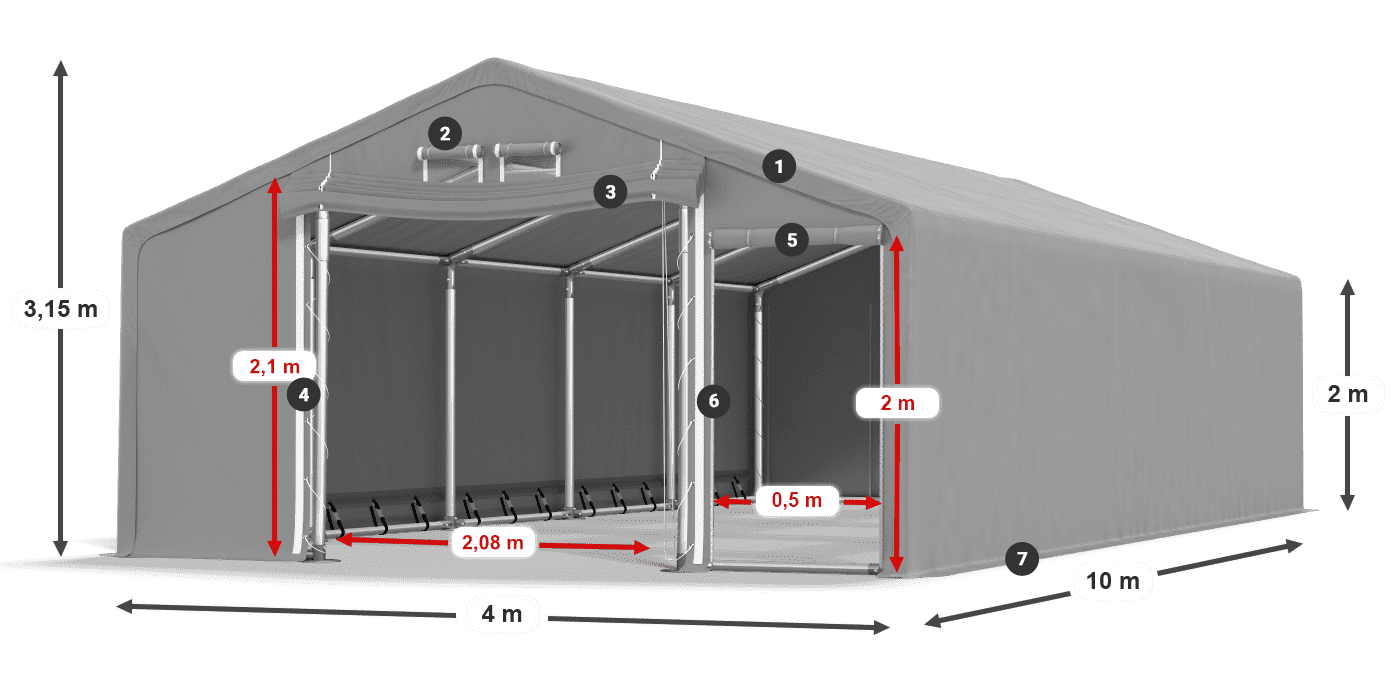 3,15 m
2
1
3
5
2,1 m
4
6
2 m
2 m
0,5 m
2,08 m
7
10 m
4 m