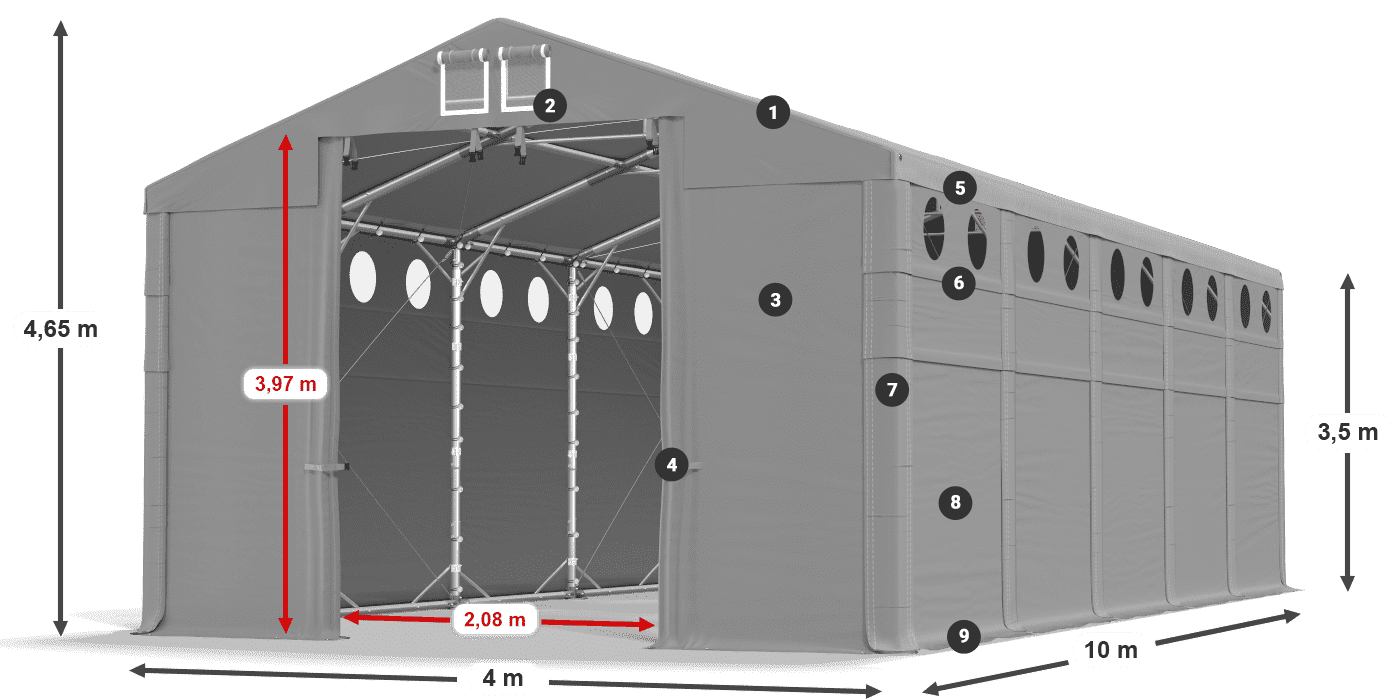 4,65 m
3,97 m
2,08 m
4 m
10 m
3,5 m
1
2
3
4
5
6
7
8
9