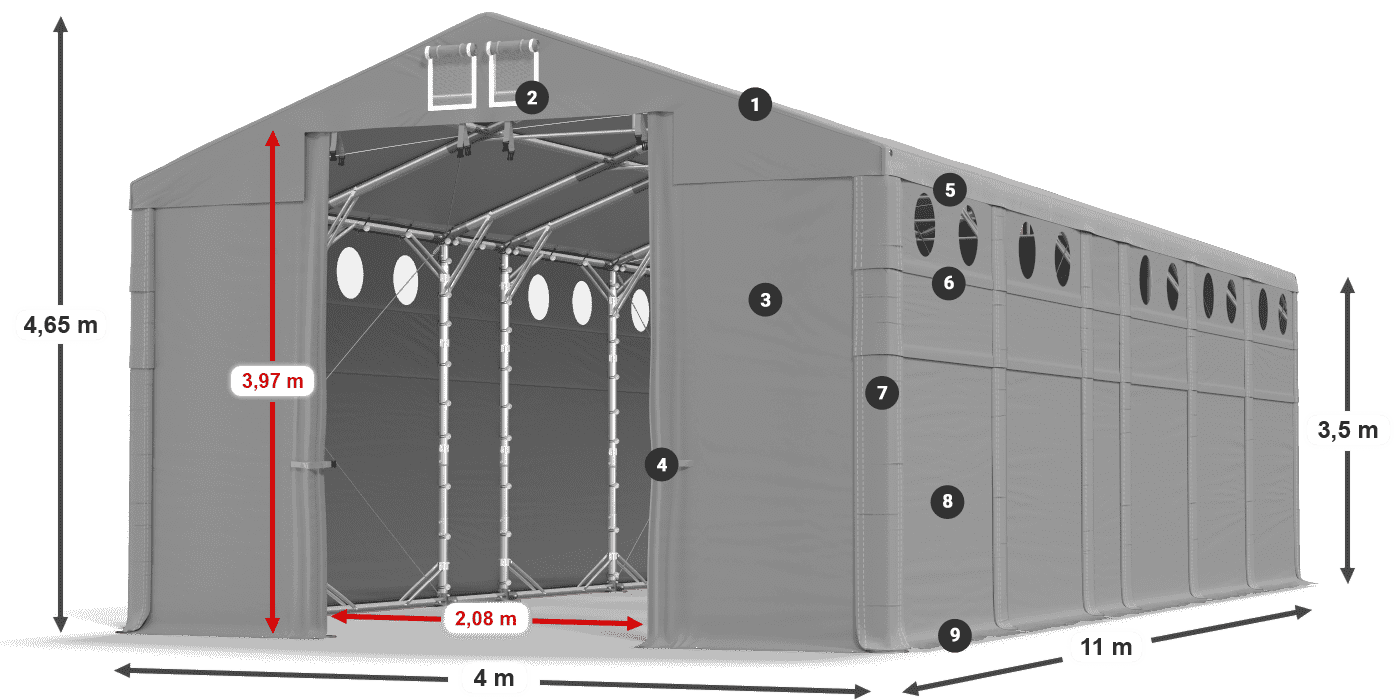 4,65 m

3,97 m

2,08 m

4 m

11 m

3,5 m

1
2
3
4
5
6
7
8
9