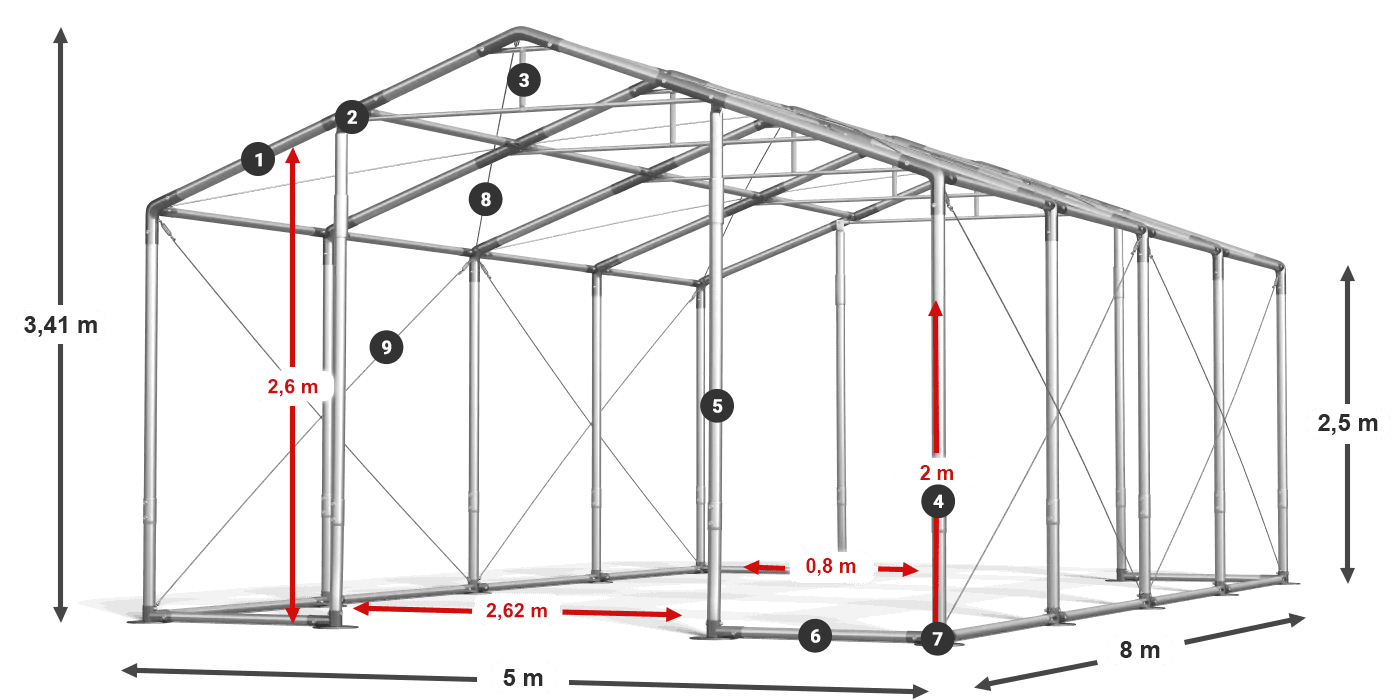 3,41 m

1

2

3

8

9

2,6 m

5

2 m

4

0,8 m

2,62 m

6

7

2,5 m

5 m

8 m