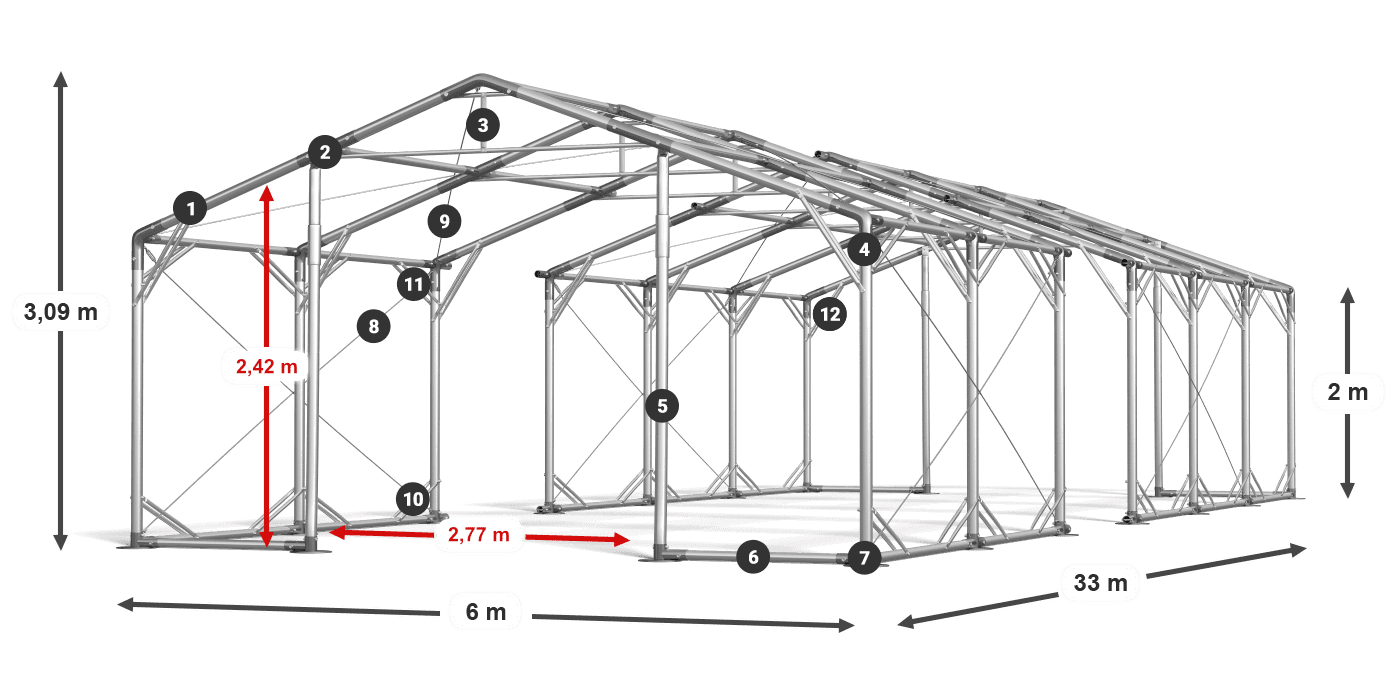 3,09 m
1
2
3
9
11
8
2,42 m
10
2,77 m
4
12
5
6
7
2 m
6 m
33 m