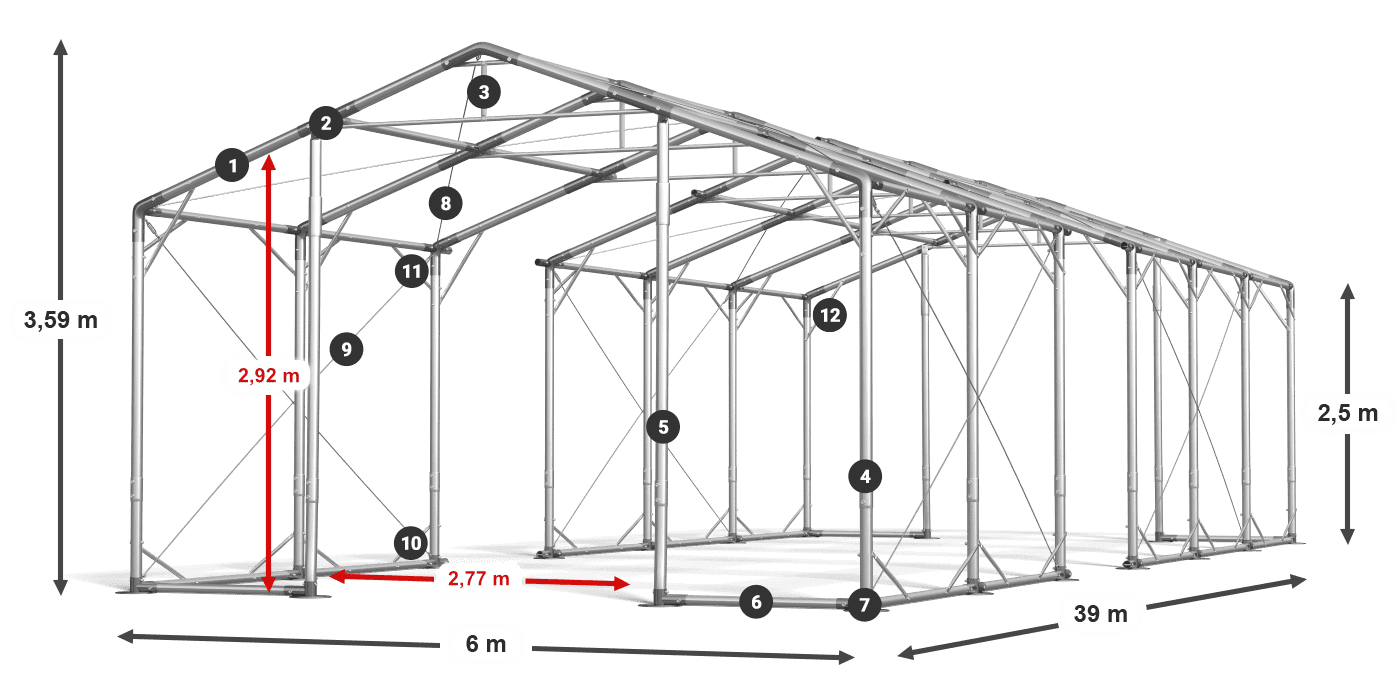 3,59 m

1
2
3
8
11
9
2,92 m
12
5
4
10
2,77 m
6
7
2,5 m
6 m
39 m